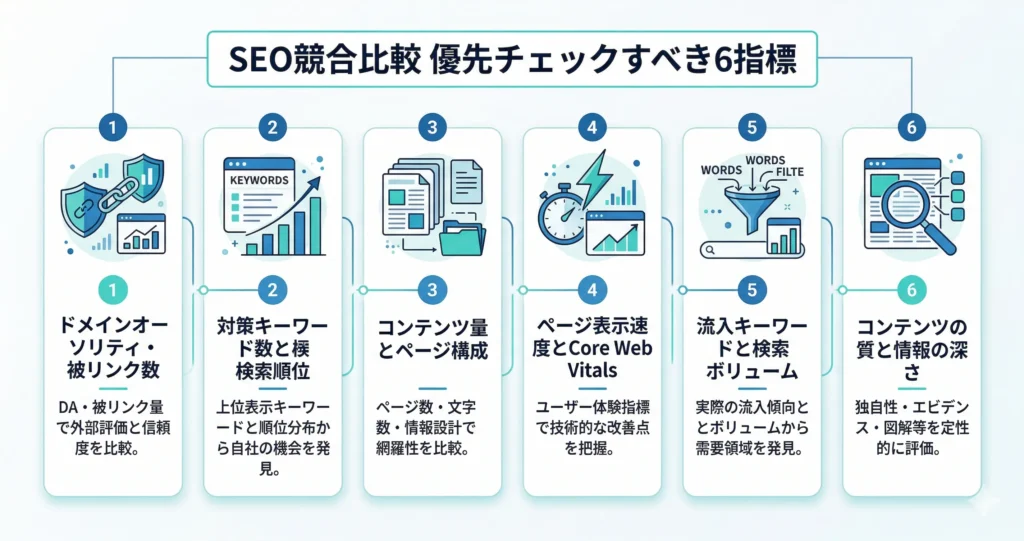 SEO競合比較 優先チェックすべき6指標

1

1

ドメインオーソリティ・被リンク数

DA・被リンク量で外部評価と信頼度を比較。

2

KEYWORDS

2

対策キーワード数と検索順位

上位表示キーワードと順位分布から自社の機会を発見。

3

3

コンテンツ量とページ構成

ページ数・文字数・情報設計で網羅性を比較。

4

4

ページ表示速度とCore Web Vitals

ユーザー体験指標で技術的な改善点を把握。

5

WORDS

WORDS

FILTE

5

流入キーワードと検索ボリューム

実際の流入傾向とボリュームから需要領域を発見。

6

6

コンテンツの質と情報の深さ

独自性・エビデンス・図解等を定性的に評価。